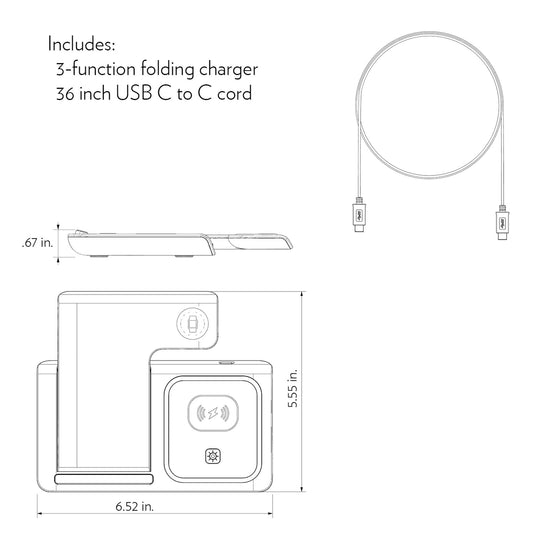 Includes:
3-function folding charger
36 inch USB C to C cord

.67 in.

5.55 in.

6.52 in.